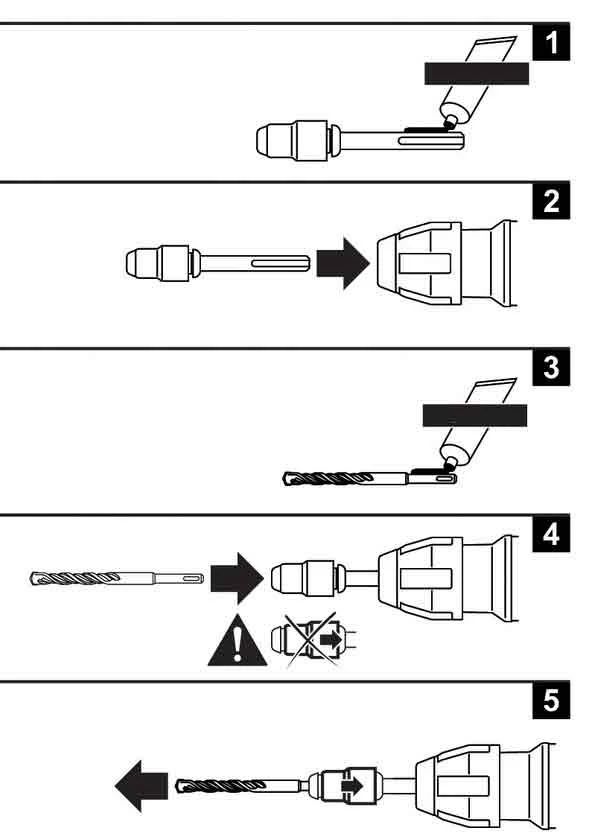 1

2

3

4

5